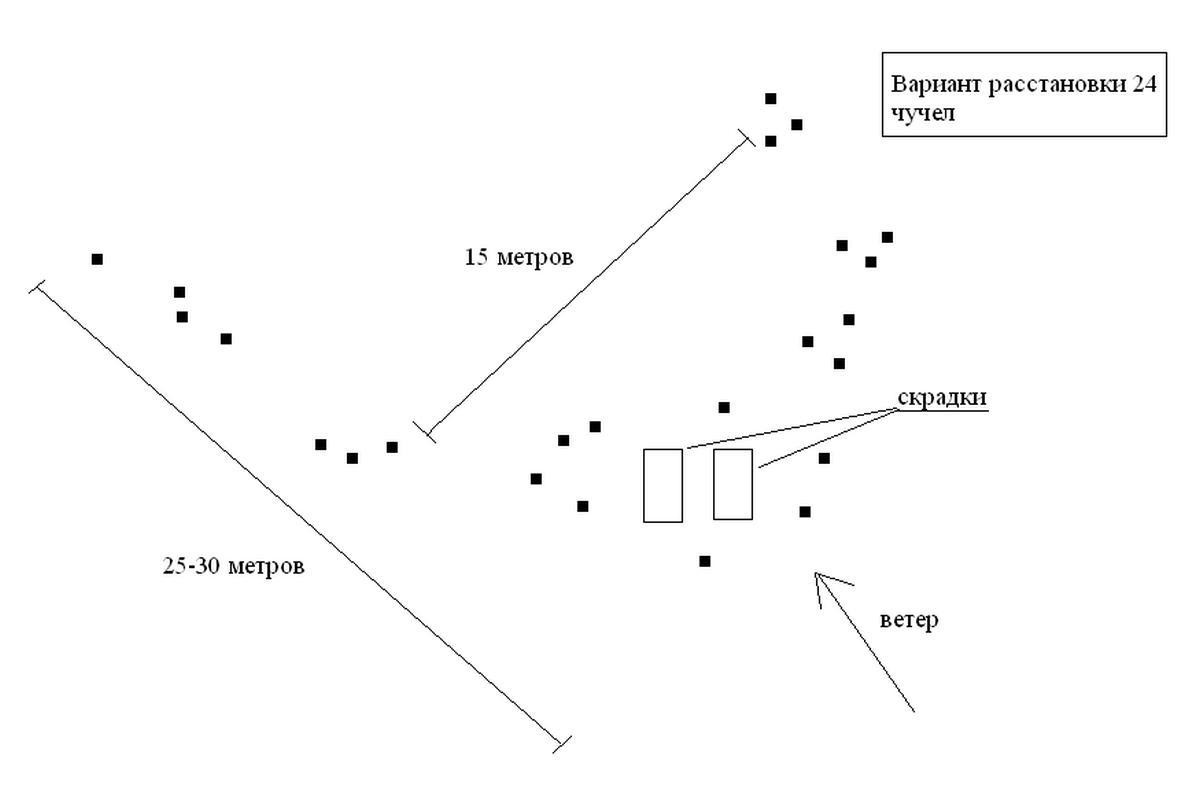 Вариант расстановки 24 чучел

15 метров

скрадки

25-30 метров

ветер